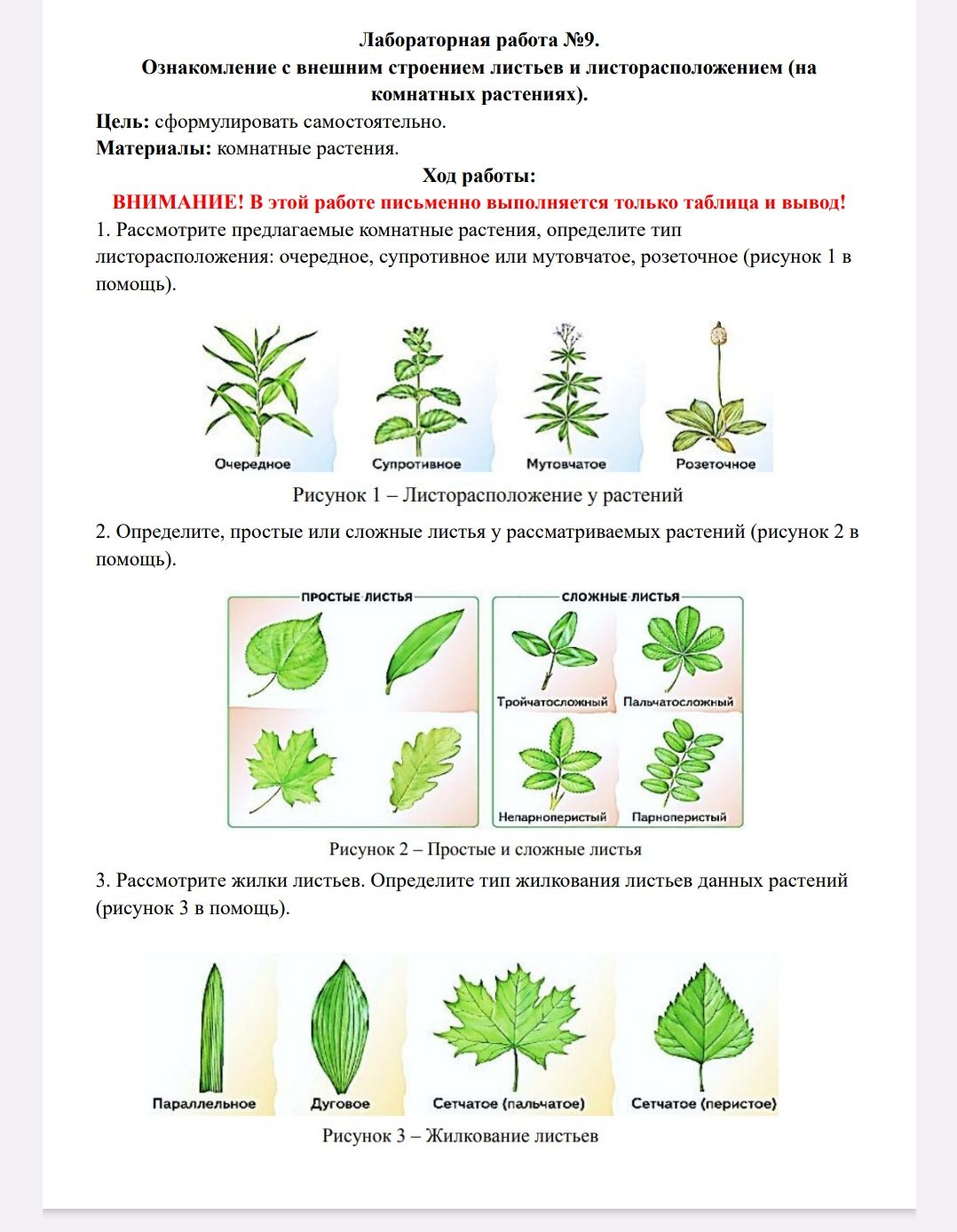 Лабораторная работа №9.
Ознакомление с внешним строением листьев и листорасположением (на комнатных растениях).

Цель: сформулировать самостоятельно.
Материалы: комнатные растения.

Ход работы:

ВНИМАНИЕ! В этой работе письменно выполняется только таблица и вывод!

1. Рассмотрите предлагаемые комнатные растения, определите тип листорасположения: очередное, супротивное или мутовчатое, розеточное (рисунок 1 в помощь).

Очередное
Супротивное
Мутовчатое
Розеточное

Рисунок 1 – Листорасположение у растений

2. Определите, простые или сложные листья у рассматриваемых растений (рисунок 2 в помощь).

ПРОСТЫЕ ЛИСТЬЯ
СЛОЖНЫЕ ЛИСТЬЯ
Тройчатосложный
Пальчатосложный
Непарноперистый
Парноперистый

Рисунок 2 – Простые и сложные листья

3. Рассмотрите жилки листьев. Определите тип жилкования листьев данных растений (рисунок 3 в помощь).

Параллельное
Дуговое
Сетчатое (пальчатое)
Сетчатое (перистое)

Рисунок 3 – Жилкование листьев