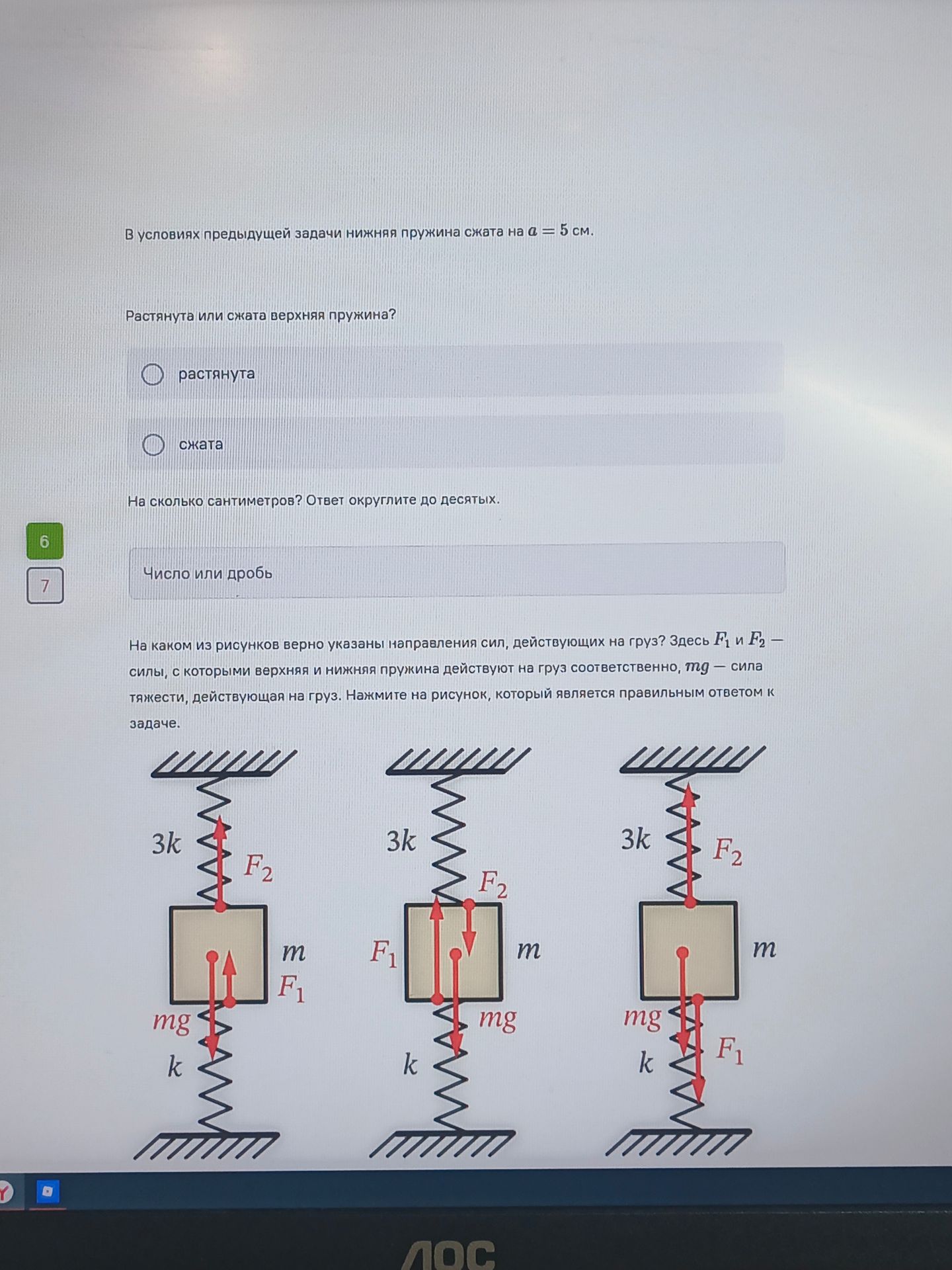 В условиях предыдущей задачи нижняя пружина сжата на $a = 5$ см.

Растянута или сжата верхняя пружина?

растянута

сжата

На сколько сантиметров? Ответ округлите до десятых.

6

7

Число или дробь

На каком из рисунков верно указаны направления сил, действующих на груз? Здесь $F_1$ и $F_2$ — силы, с которыми верхняя и нижняя пружина действуют на груз соответственно, $mg$ — сила тяжести, действующая на груз. Нажмите на рисунок, который является правильным ответом к задаче.

$3k$ $F_2$ $m$ $F_1$ $mg$ $k$

$3k$ $F_2$ $F_1$ $m$ $mg$ $k$

$3k$ $F_2$ $m$ $mg$ $F_1$ $k$

AOC