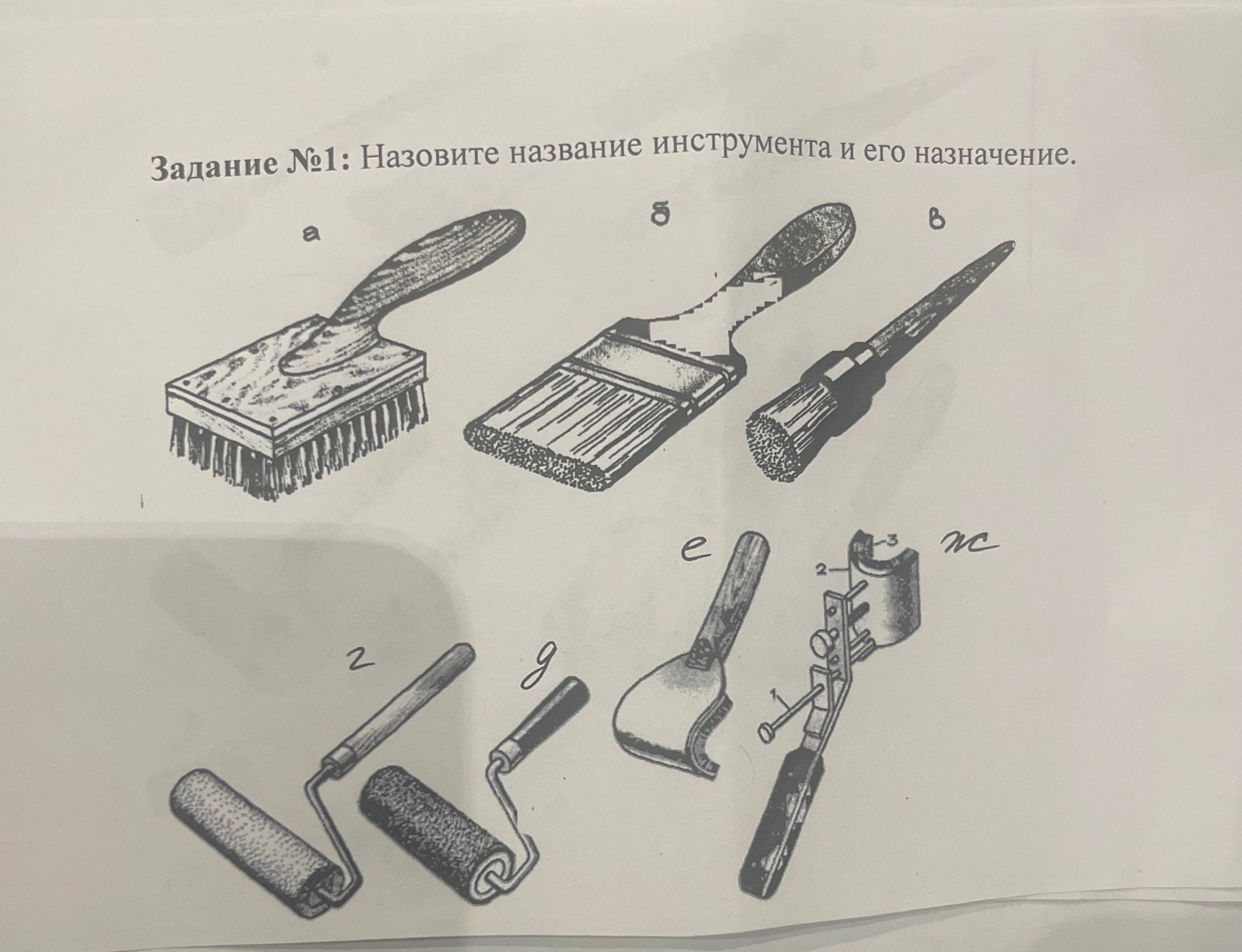 Задание №1: Назовите название инструмента и его назначение.

а

б

в

г

д

е

ж

3

2

1