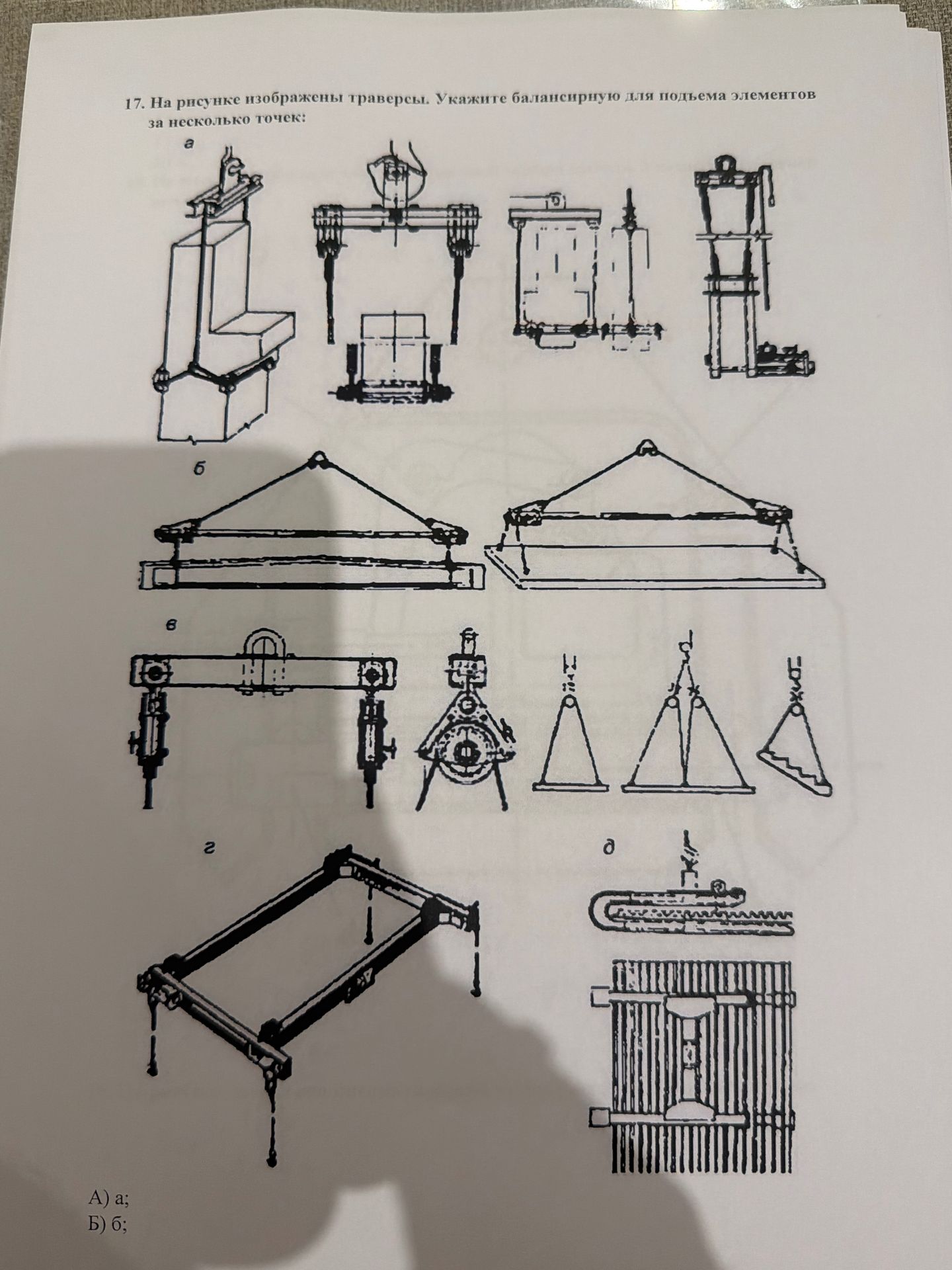 17. На рисунке изображены траверсы. Укажите балансирную для подъема элементов за несколько точек:

а

б

в

г

д

А) а;
Б) б;