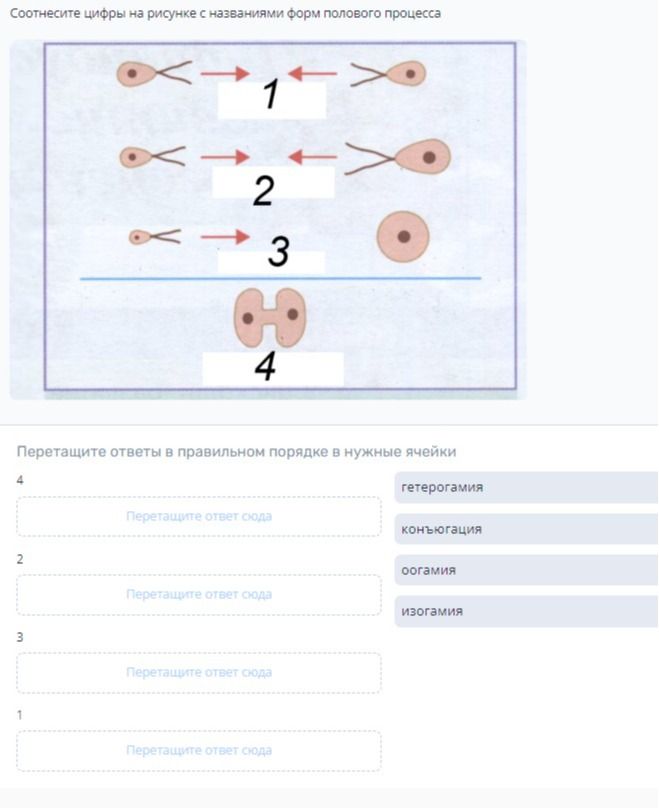 Соотнесите цифры на рисунке с названиями форм полового процесса

1

2

3

4

Перетащите ответы в правильном порядке в нужные ячейки

4

Перетащите ответ сюда

2

Перетащите ответ сюда

3

Перетащите ответ сюда

1

Перетащите ответ сюда

гетерогамия

конъюгация

оогамия

изогамия